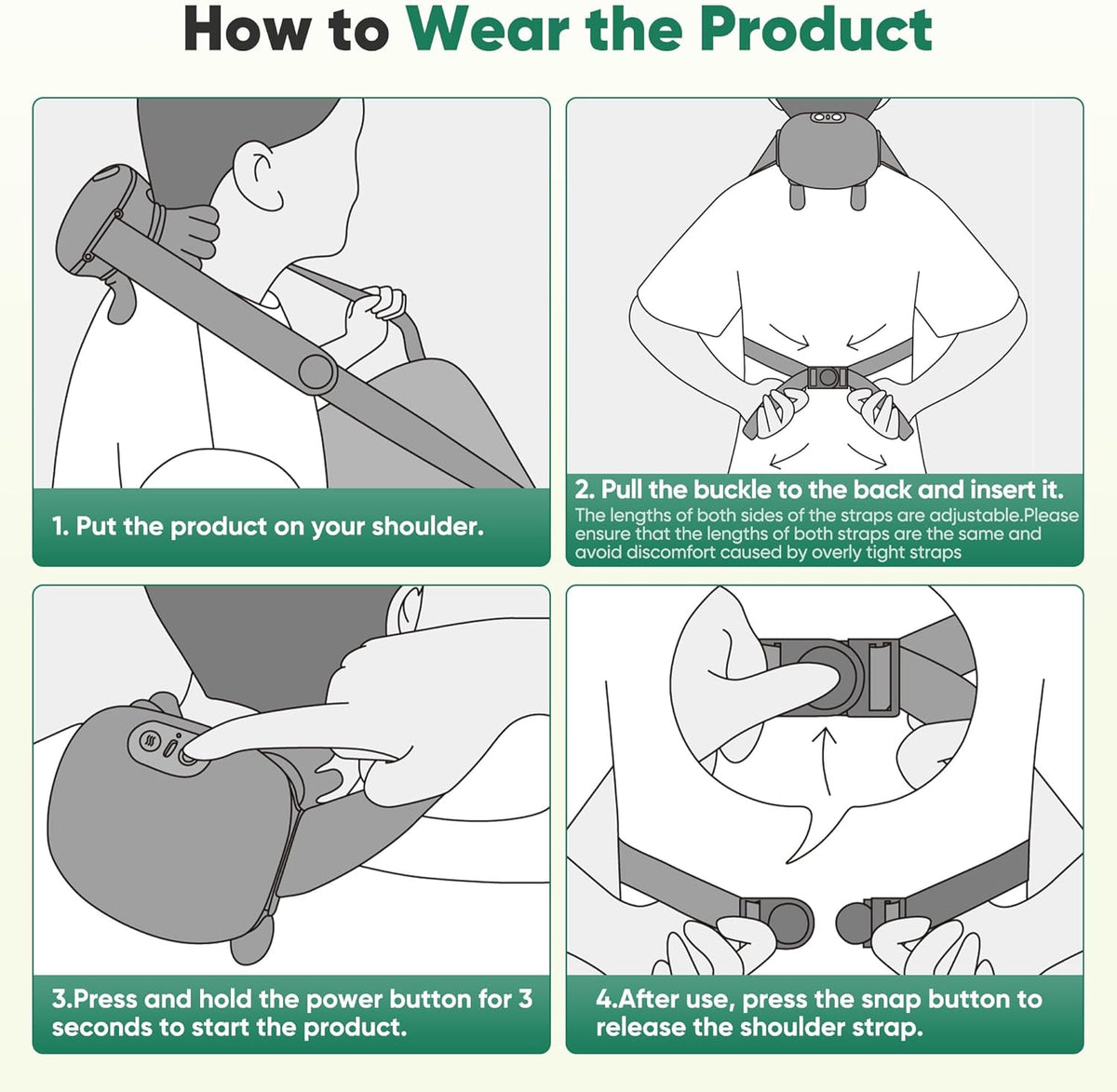 How to Wear the Product

1. Put the product on your shoulder.

2. Pull the buckle to the back and insert it.

The lengths of both sides of the straps are adjustable.Please ensure that the lengths of both straps are the same and avoid discomfort caused by overly tight straps

3.Press and hold the power button for 3 seconds to start the product.

4.After use, press the snap button to release the shoulder strap.