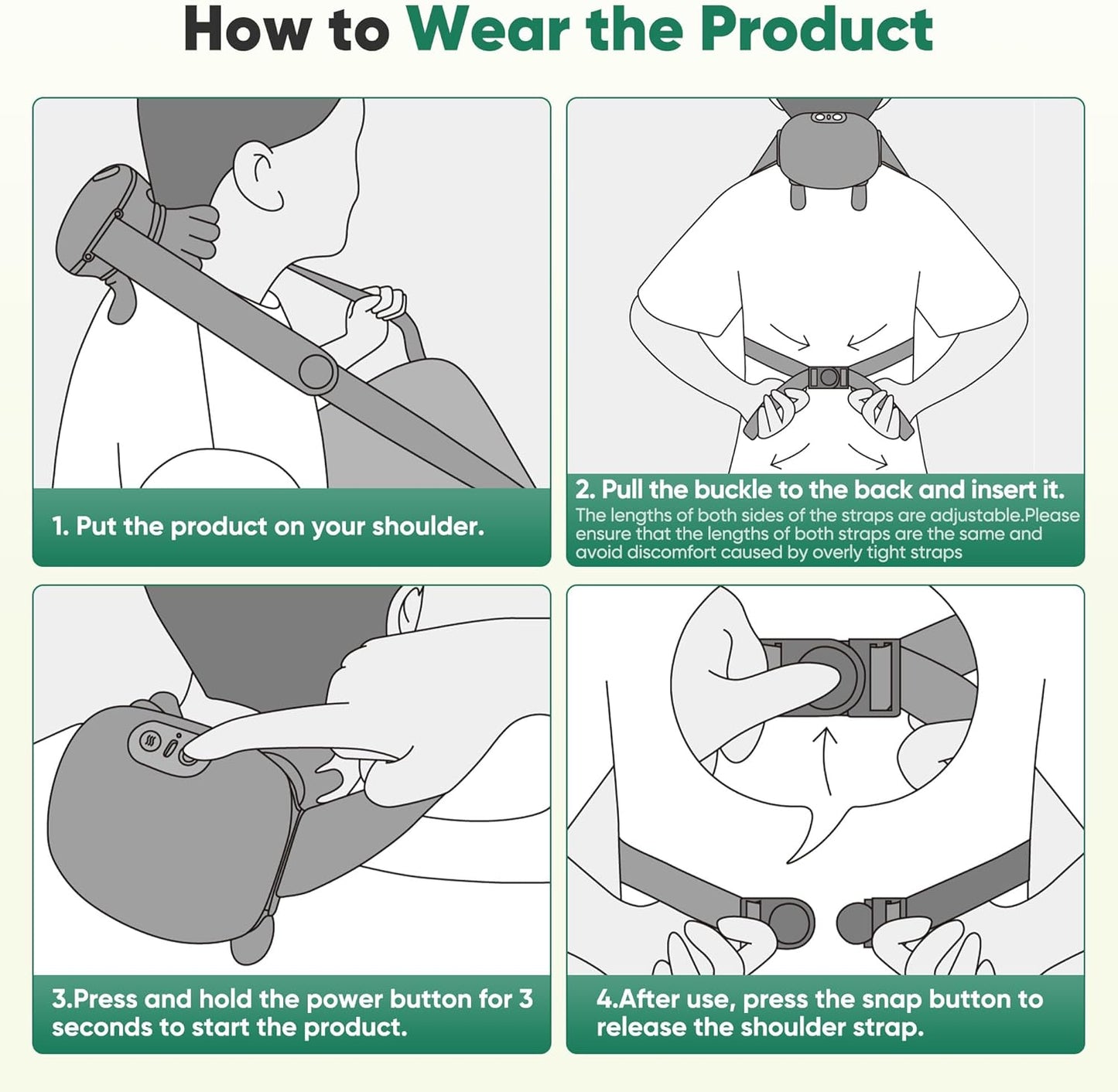 How to Wear the Product

1. Put the product on your shoulder.

2. Pull the buckle to the back and insert it.
The lengths of both sides of the straps are adjustable.Please ensure that the lengths of both straps are the same and avoid discomfort caused by overly tight straps

3.Press and hold the power button for 3 seconds to start the product.

4.After use, press the snap button to release the shoulder strap.