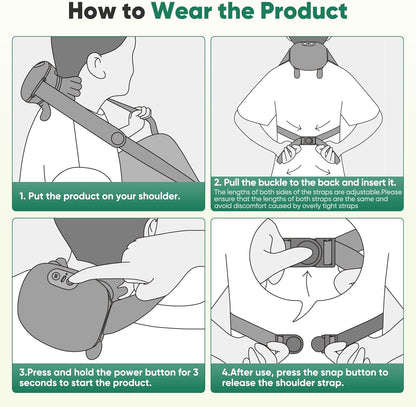 How to Wear the Product

1. Put the product on your shoulder.

2. Pull the buckle to the back and insert it.
The lengths of both sides of the straps are adjustable.Please ensure that the lengths of both straps are the same and avoid discomfort caused by overly tight straps

3.Press and hold the power button for 3 seconds to start the product.

4.After use, press the snap button to release the shoulder strap.